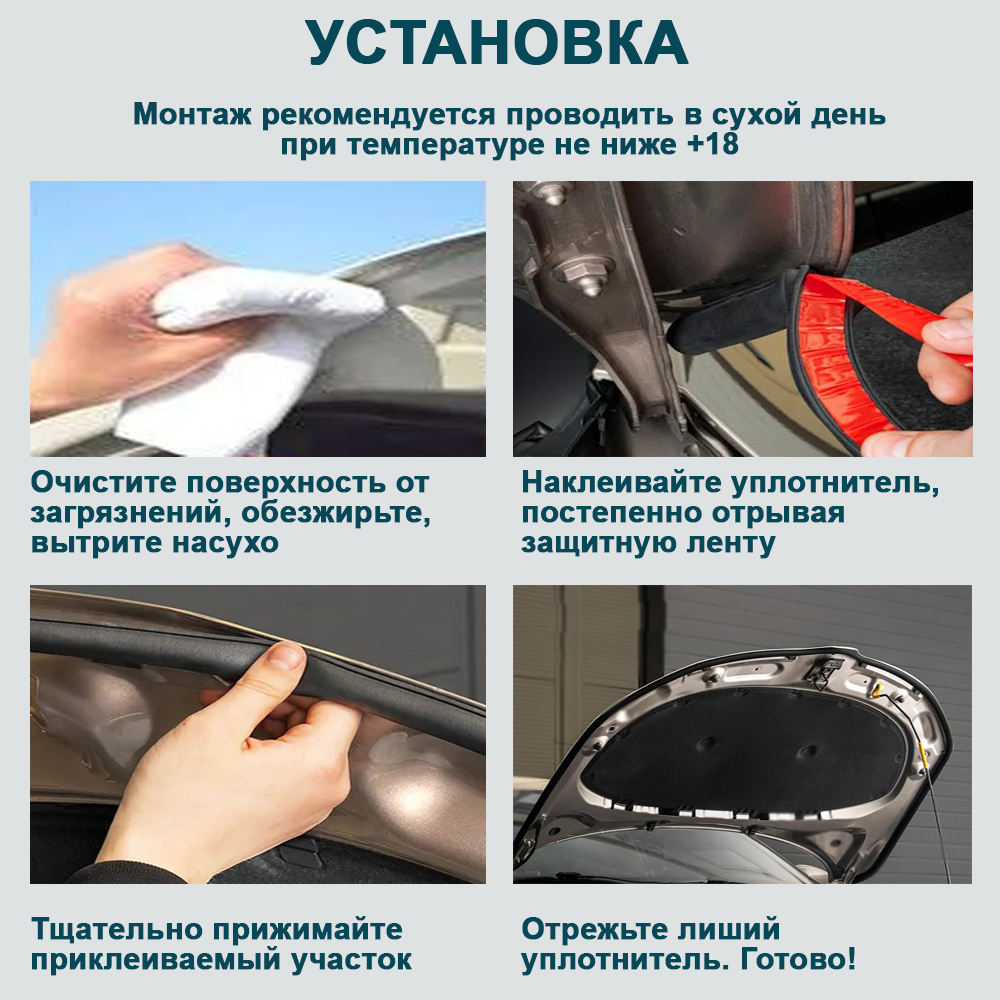 УСТАНОВКА

Монтаж рекомендуется проводить в сухой день при температуре не ниже +18

Очистите поверхность от загрязнений, обезжирьте, вытрите насухо

Наклеивайте уплотнитель, постепенно отрывая защитную ленту

Тщательно прижимайте приклеиваемый участок

Отрежьте лиший уплотнитель. Готово!