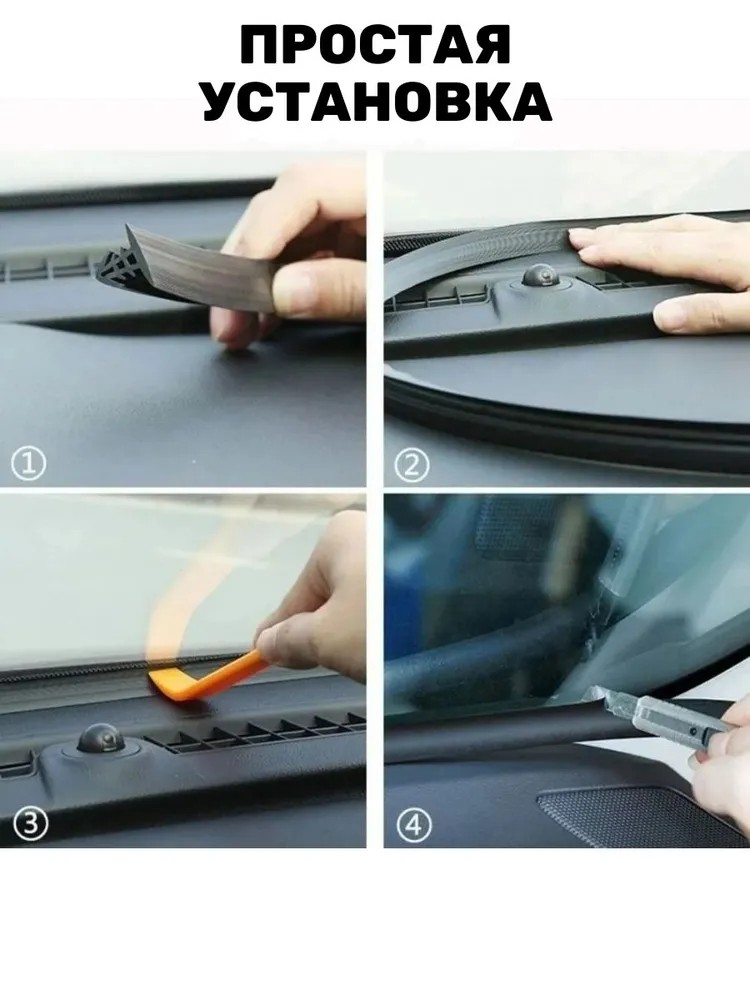 ПРОСТАЯ УСТАНОВКА

①

②

③

④