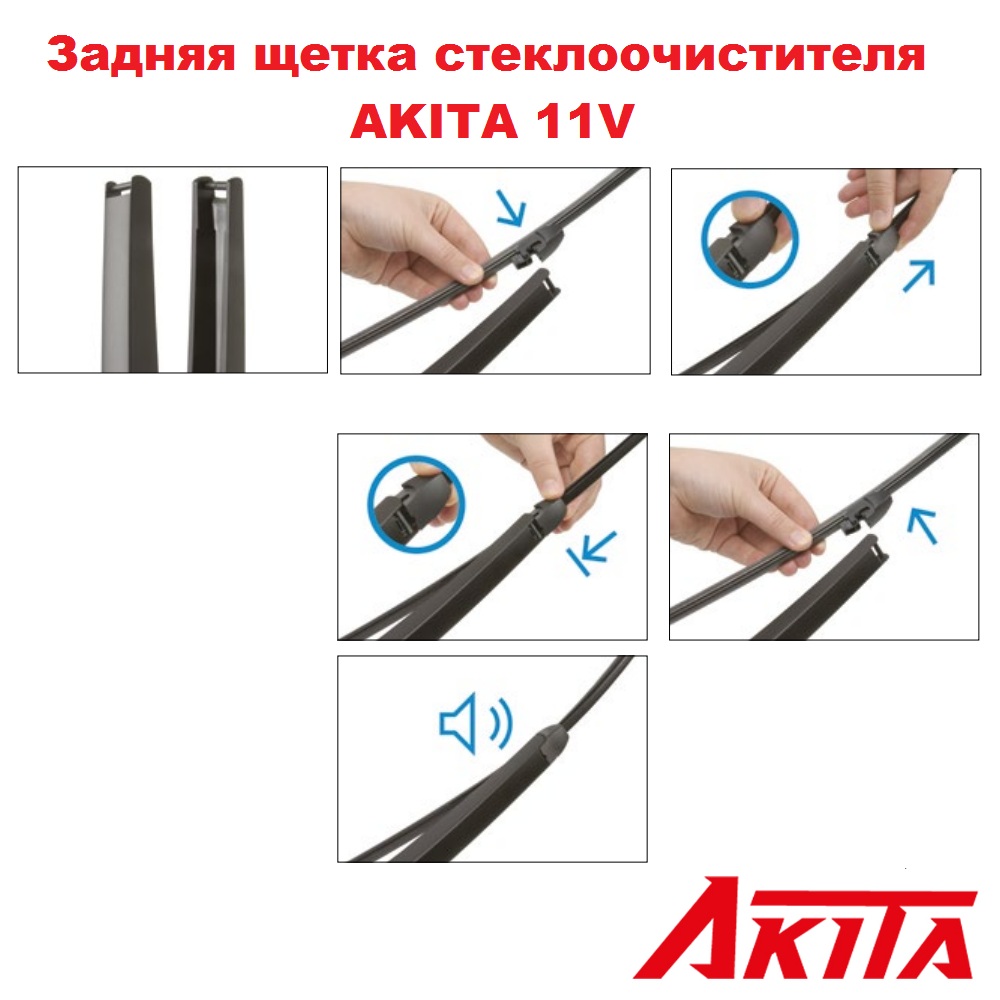 Задняя щетка стеклоочистителя
AKITA 11V

AKITA