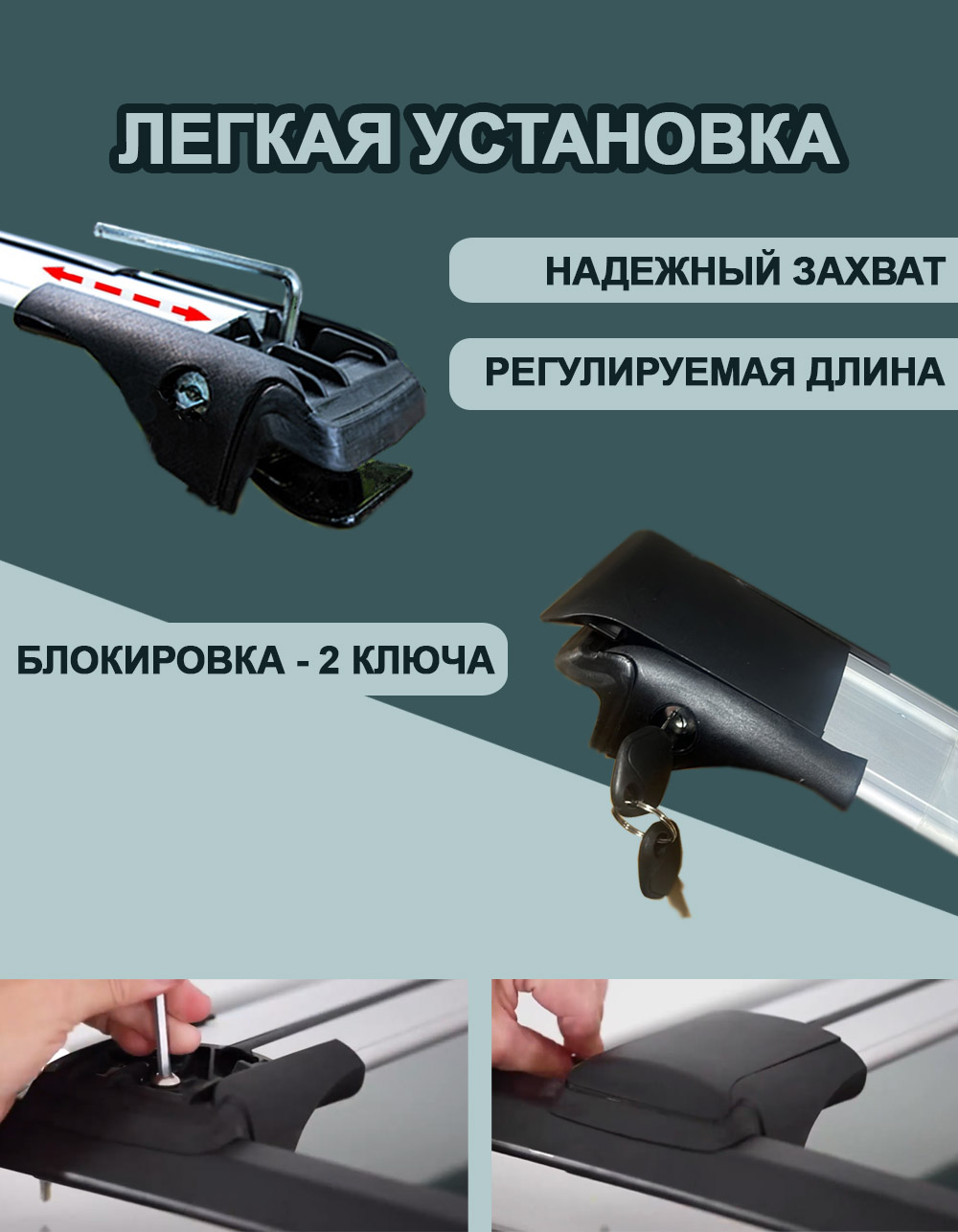 ЛЕГКАЯ УСТАНОВКА

НАДЕЖНЫЙ ЗАХВАТ

РЕГУЛИРУЕМАЯ ДЛИНА

БЛОКИРОВКА - 2 КЛЮЧА