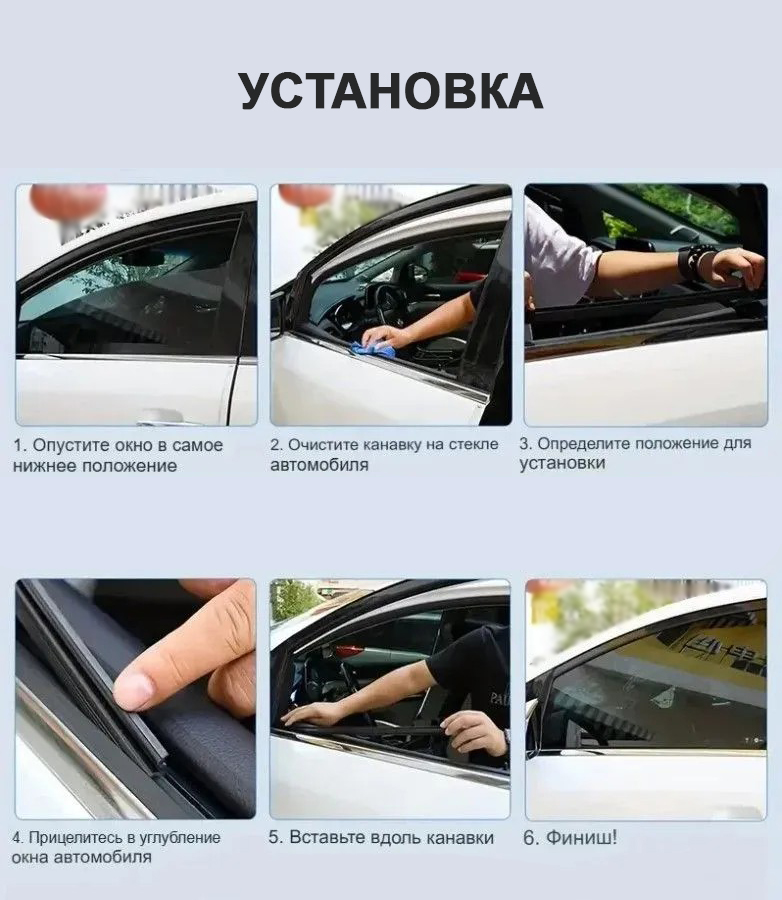 УСТАНОВКА

1. Опустите окно в самое нижнее положение

2. Очистите канавку на стекле автомобиля

3. Определите положение для установки

4. Прицелитесь в углубление окна автомобиля

5. Вставьте вдоль канавки

6. Финиш!