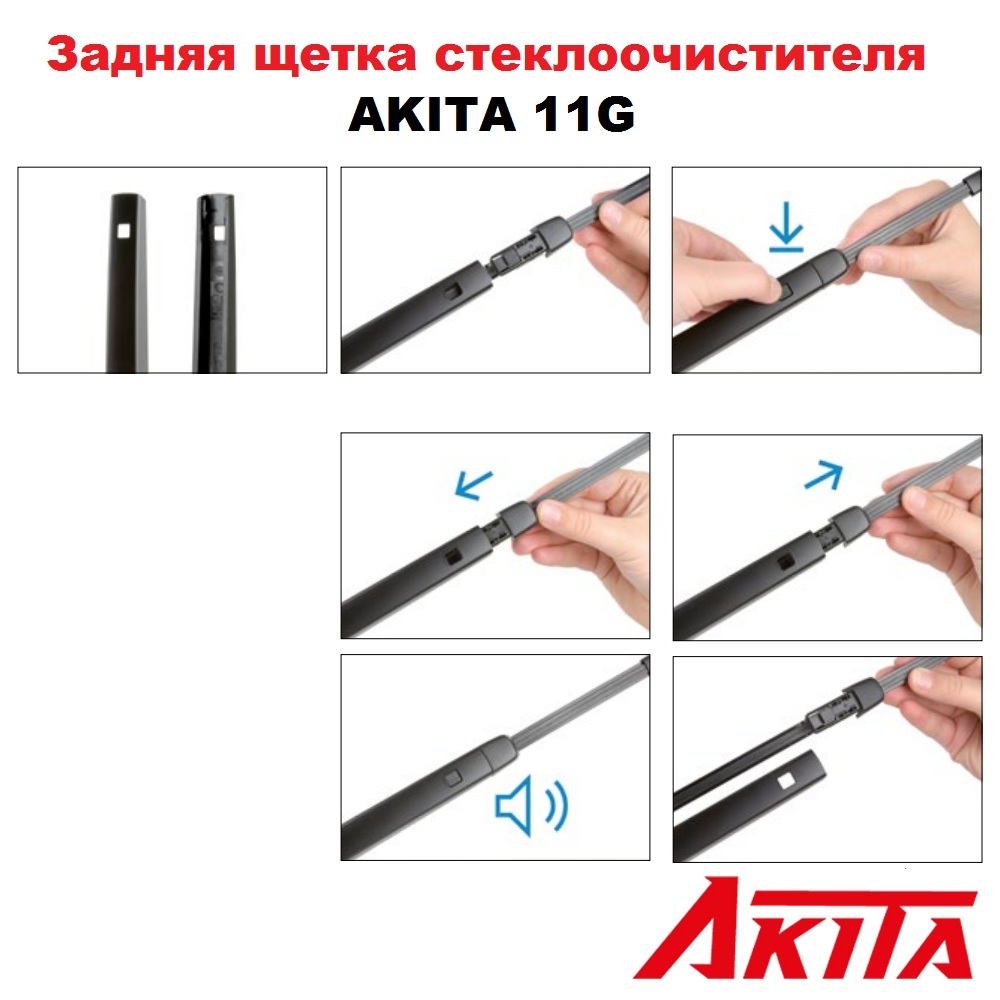 Задняя щетка стеклоочистителя
AKITA 11G

AKITA